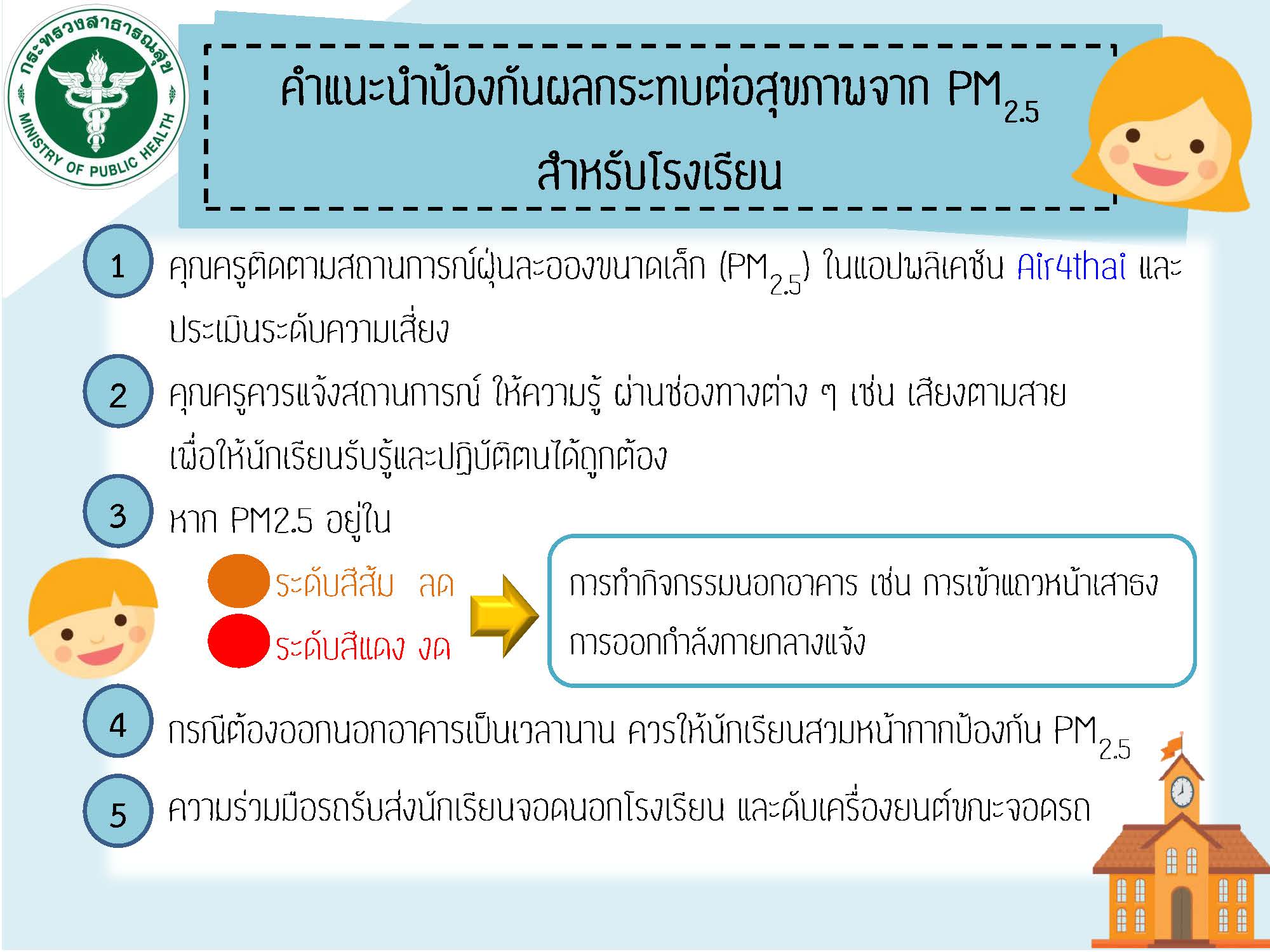 กระทรวงสาธารณสุข
MINISTRY OF PUBLIC HEALTH

คำแนะนำป้องกันผลกระทบต่อสุขภาพจาก $PM_{2.5}$
สำหรับโรงเรียน

1 คุณครูติดตามสถานการณ์ฝุ่นละอองขนาดเล็ก ($PM_{2.5}$) ในแอปพลิเคชัน Air4thai และประเมินระดับความเสี่ยง

2 คุณครูควรแจ้งสถานการณ์ ให้ความรู้ ผ่านช่องทางต่าง ๆ เช่น เสียงตามสาย เพื่อให้นักเรียนรับรู้และปฏิบัติตนได้ถูกต้อง

3 หาก PM2.5 อยู่ใน

ระดับสีส้ม ลด
ระดับสีแดง งด

การทำกิจกรรมนอกอาคาร เช่น การเข้าแถวหน้าเสาธง การออกกำลังกายกลางแจ้ง

4 กรณีต้องออกนอกอาคารเป็นเวลานาน ควรให้นักเรียนสวมหน้ากากป้องกัน $PM_{2.5}$

5 ความร่วมมือรถรับส่งนักเรียนจอดนอกโรงเรียน และดับเครื่องยนต์ขณะจอดรถ